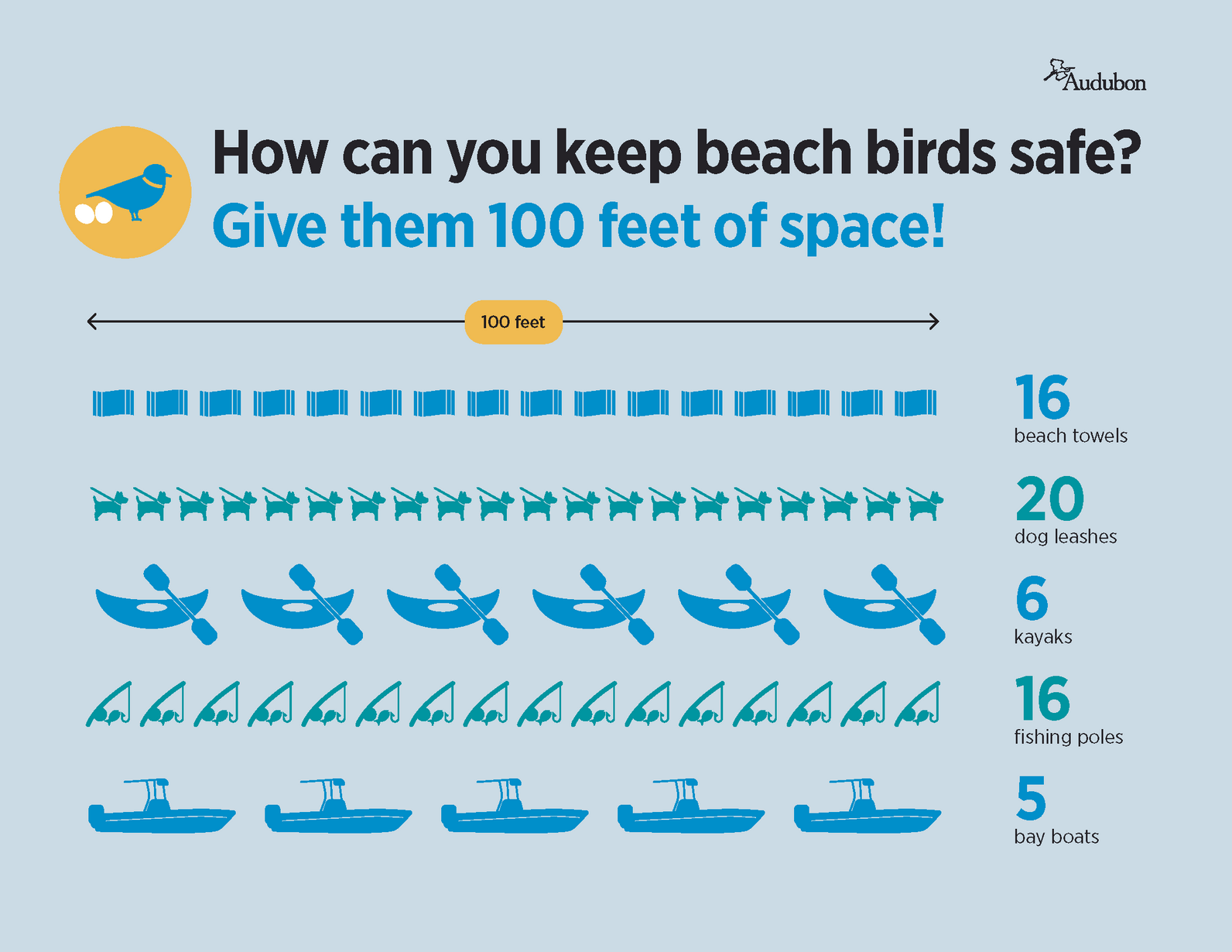 Audubon

How can you keep beach birds safe?
Give them 100 feet of space!

100 feet

16
beach towels

20
dog leashes

6
kayaks

16
fishing poles

5
bay boats